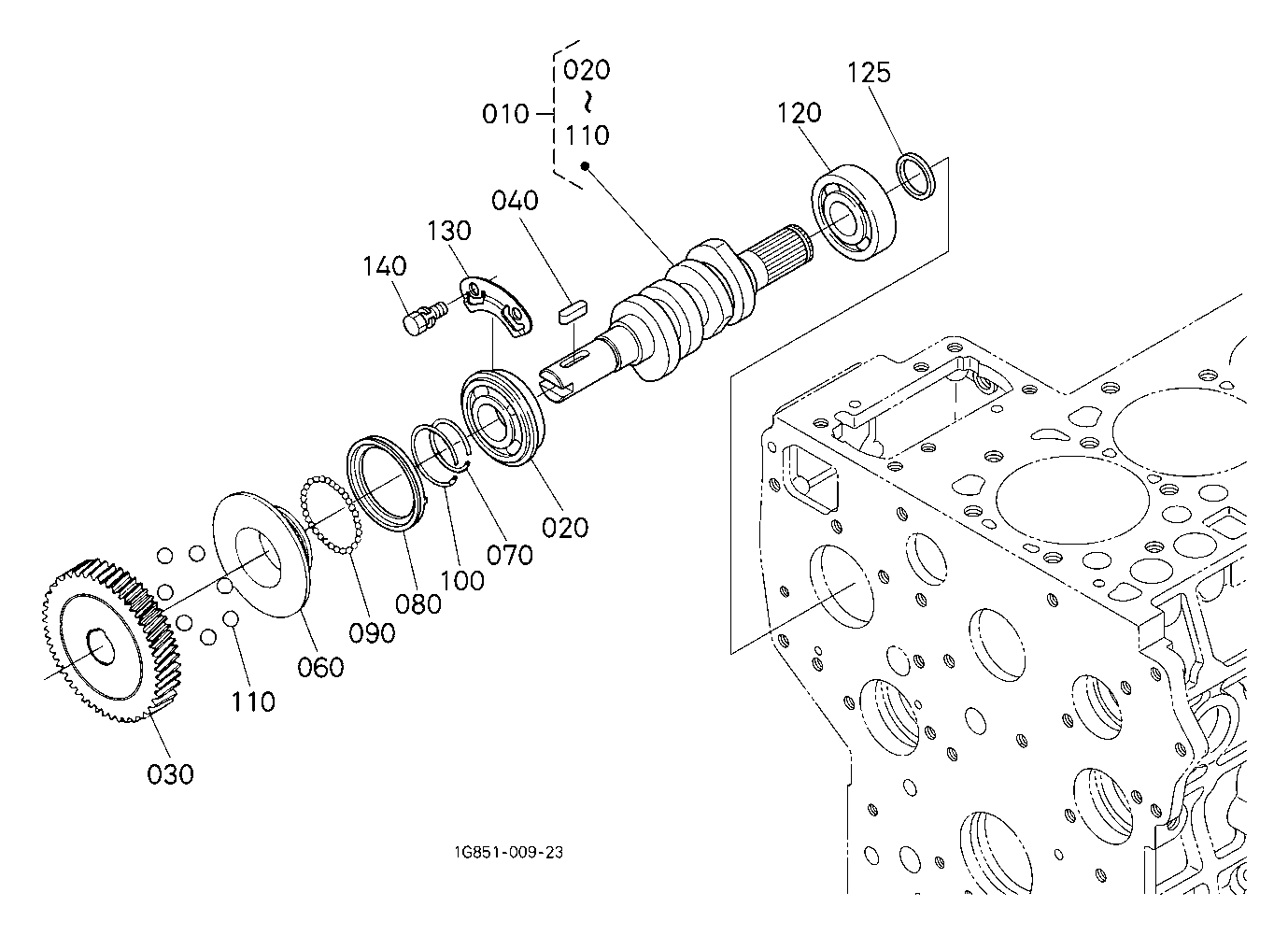 010
020
~
110

125
120
040
130
140
020
070
100
080
090
060
110
030

1G851-009-23